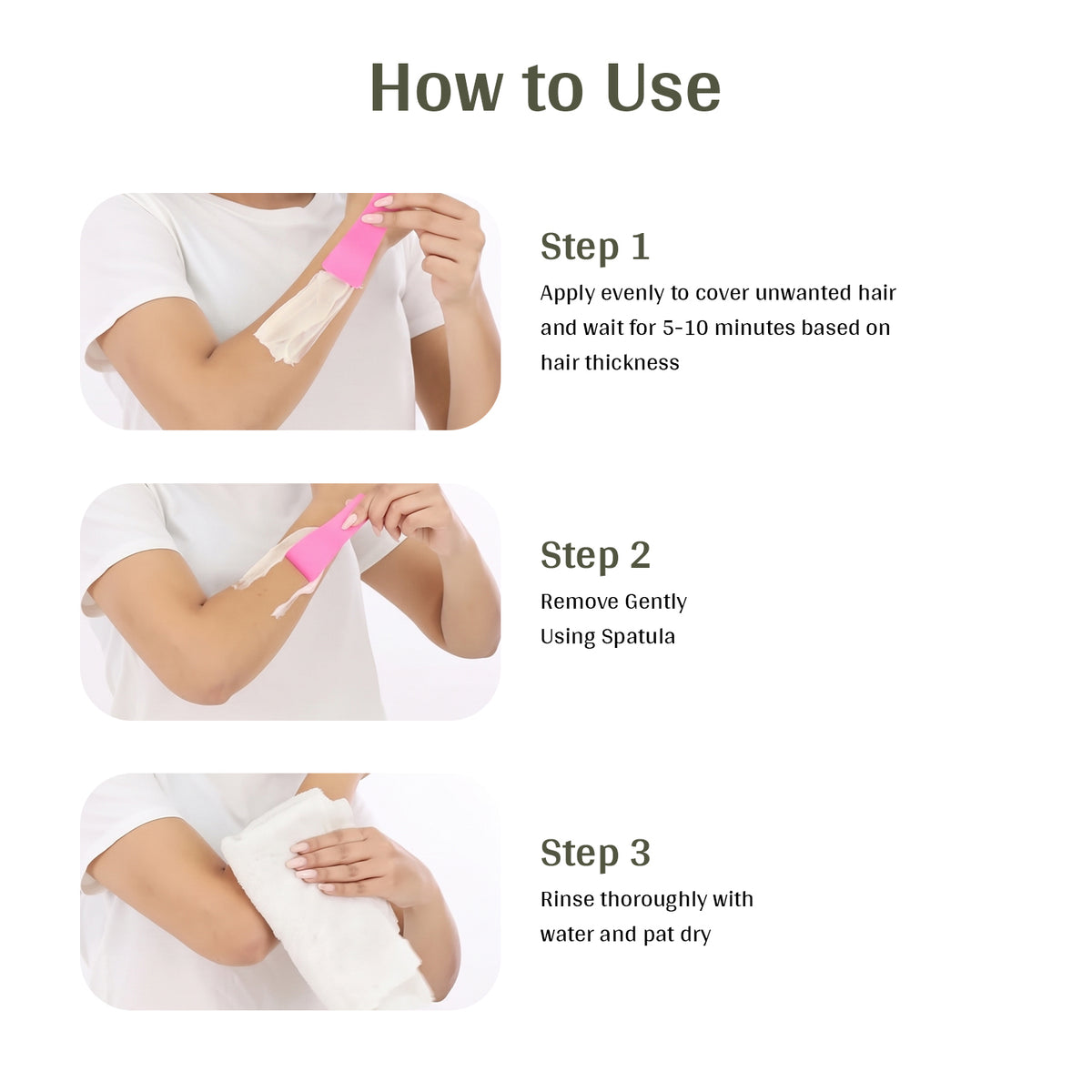 How to Use

Step 1

Apply evenly to cover unwanted hair and wait for 5-10 minutes based on hair thickness

Step 2

Remove Gently
Using Spatula

Step 3

Rinse thoroughly with water and pat dry